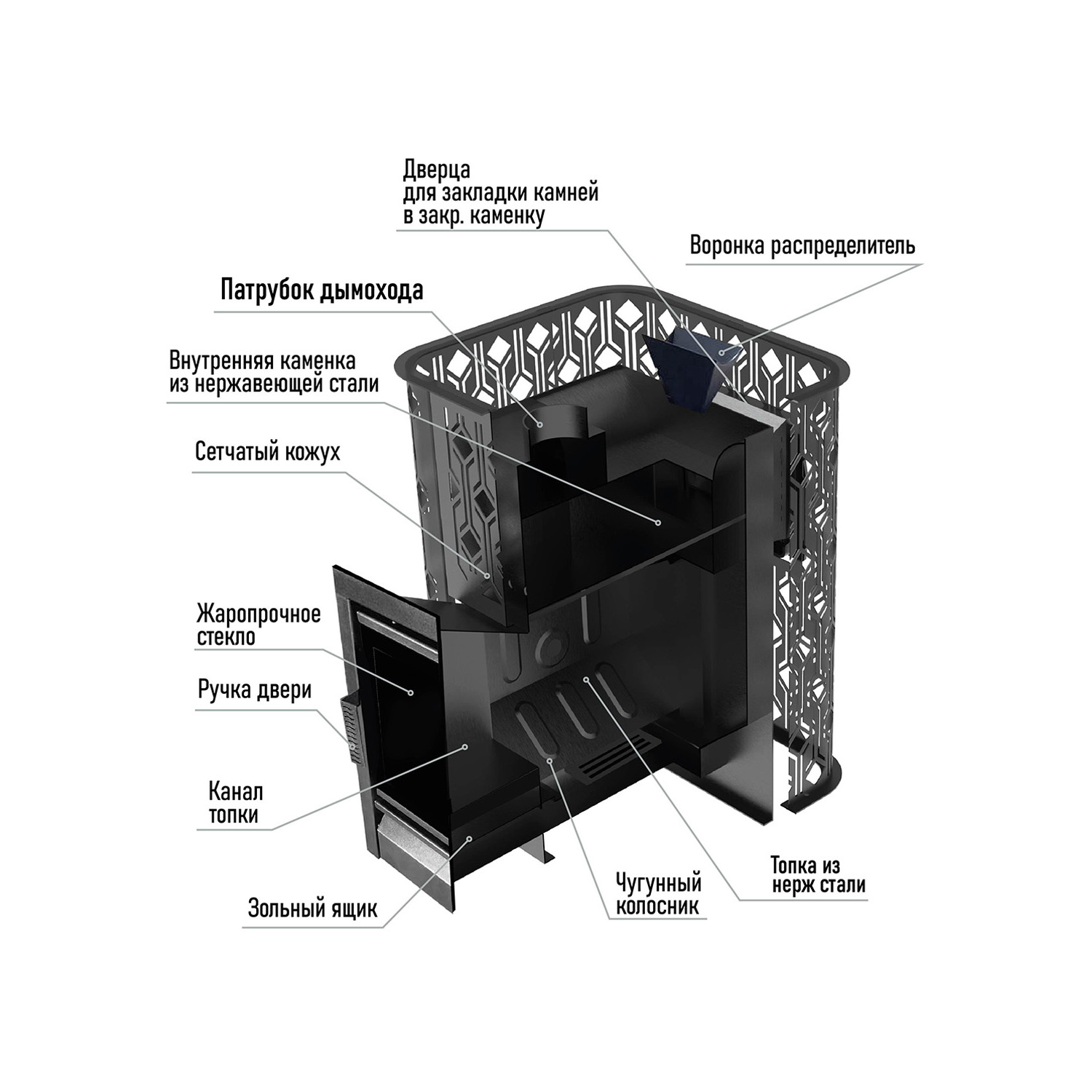 Дверца
для закладки камней
в закр. каменку

Воронка распределитель

Патрубок дымохода

Внутренняя каменка
из нержавеющей стали

Сетчатый кожух

Жаропрочное
стекло

Ручка двери

Канал
топки

Зольный ящик

Чугунный
колосник

Топка из
нерж стали